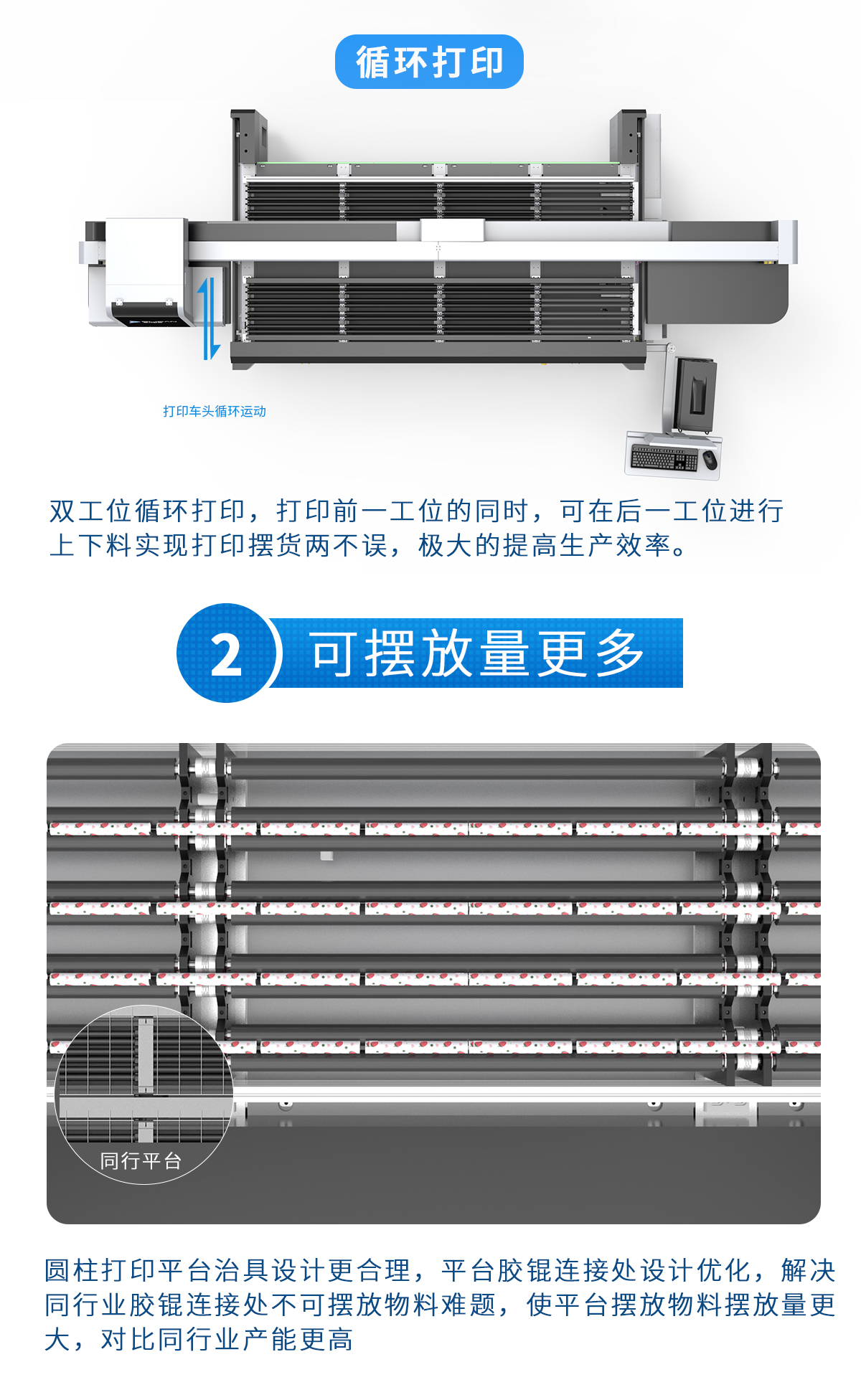 循环打印

打印车头循环运动

双工位循环打印，打印前一工位的同时，可在后一工位进行上下料实现打印摆货两不误，极大的提高生产效率。

2 可摆放量更多

同行平台

圆柱打印平台治具设计更合理，平台胶辊连接处设计优化，解决同行业胶辊连接处不可摆放物料难题，使平台摆放物料摆放量更大，对比同行业产能更高