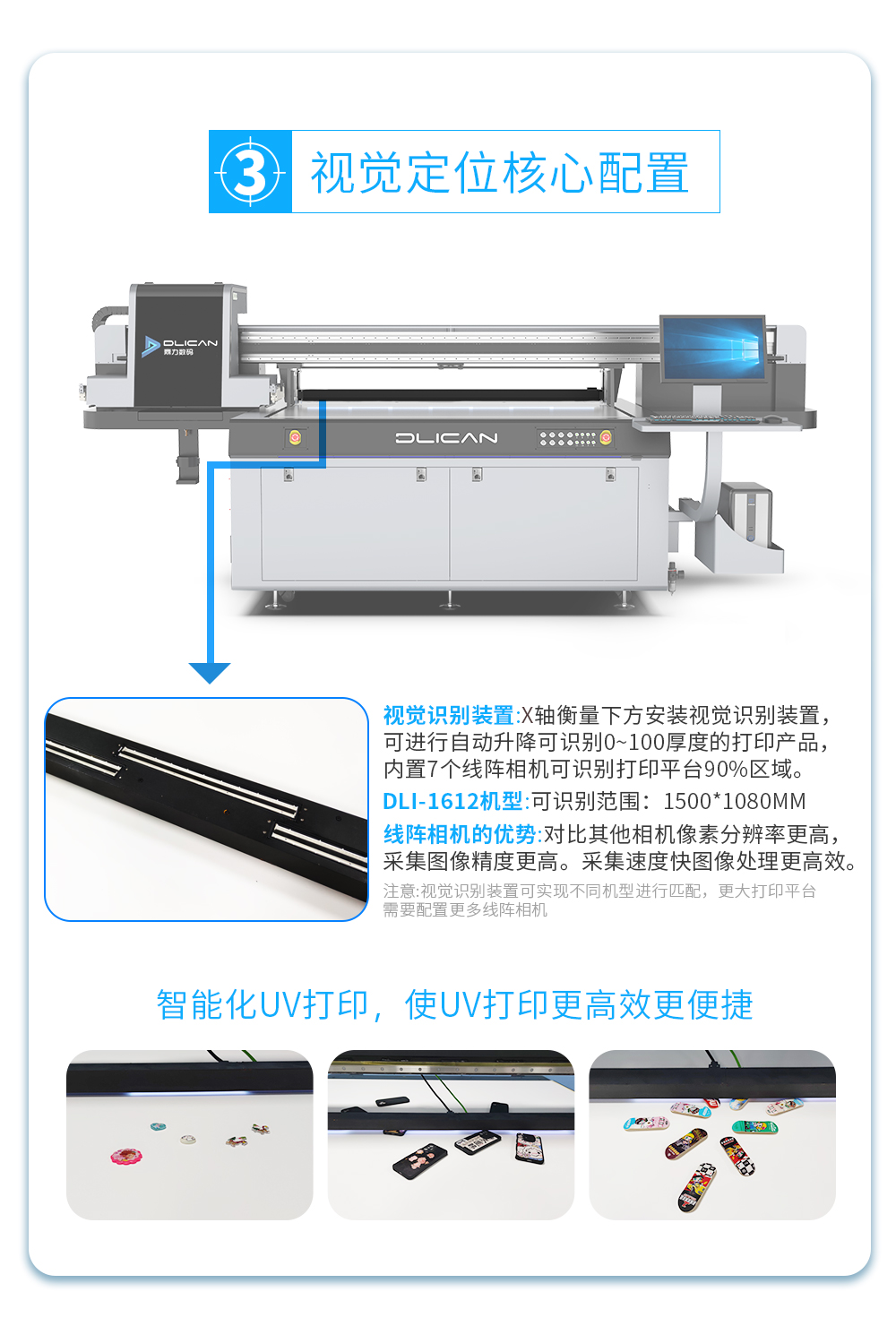 3 视觉定位核心配置

DLICAN 鼎力数码

DLICAN

视觉识别装置:X轴衡量下方安装视觉识别装置，可进行自动升降可识别0~100厚度的打印产品，内置7个线阵相机可识别打印平台90%区域。

DLI-1612机型:可识别范围：1500*1080MM

线阵相机的优势:对比其他相机像素分辨率更高，采集图像精度更高。采集速度快图像处理更高效。

注意:视觉识别装置可实现不同机型进行匹配，更大打印平台需要配置更多线阵相机

智能化UV打印，使UV打印更高效更便捷